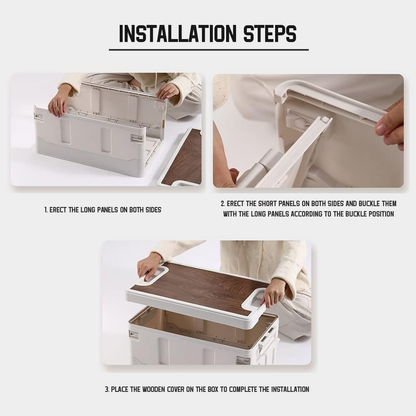 INSTALLATION STEPS

1. ERECT THE LONG PANELS ON BOTH SIDES

2. ERECT THE SHORT PANELS ON BOTH SIDES AND BUCKLE THEM WITH THE LONG PANELS ACCORDING TO THE BUCKLE POSITION

3. PLACE THE WOODEN COVER ON THE BOX TO COMPLETE THE INSTALLATION