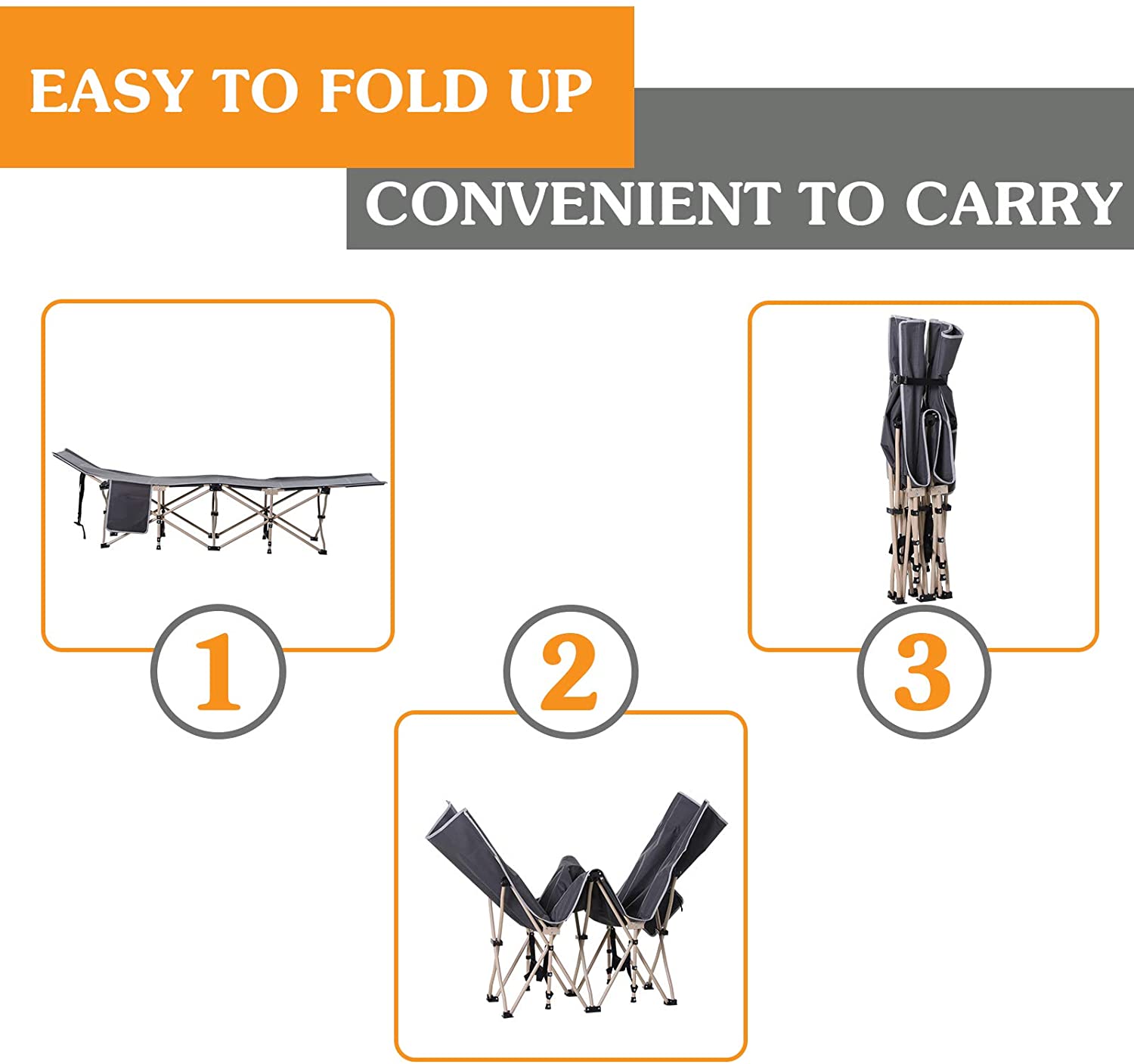 EASY TO FOLD UP

CONVENIENT TO CARRY

1

2

3