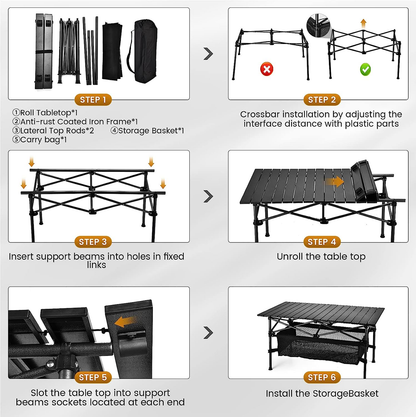 STEP 1

①Roll Tabletop*1
②Anti-rust Coated Iron Frame*1
③Lateral Top Rods*2 ④Storage Basket*1
⑤Carry bag*1

STEP 2

Crossbar installation by adjusting the interface distance with plastic parts

STEP 3

Insert support beams into holes in fixed links

STEP 4

Unroll the table top

STEP 5

Slot the table top into support beams sockets located at each end

STEP 6

Install the StorageBasket