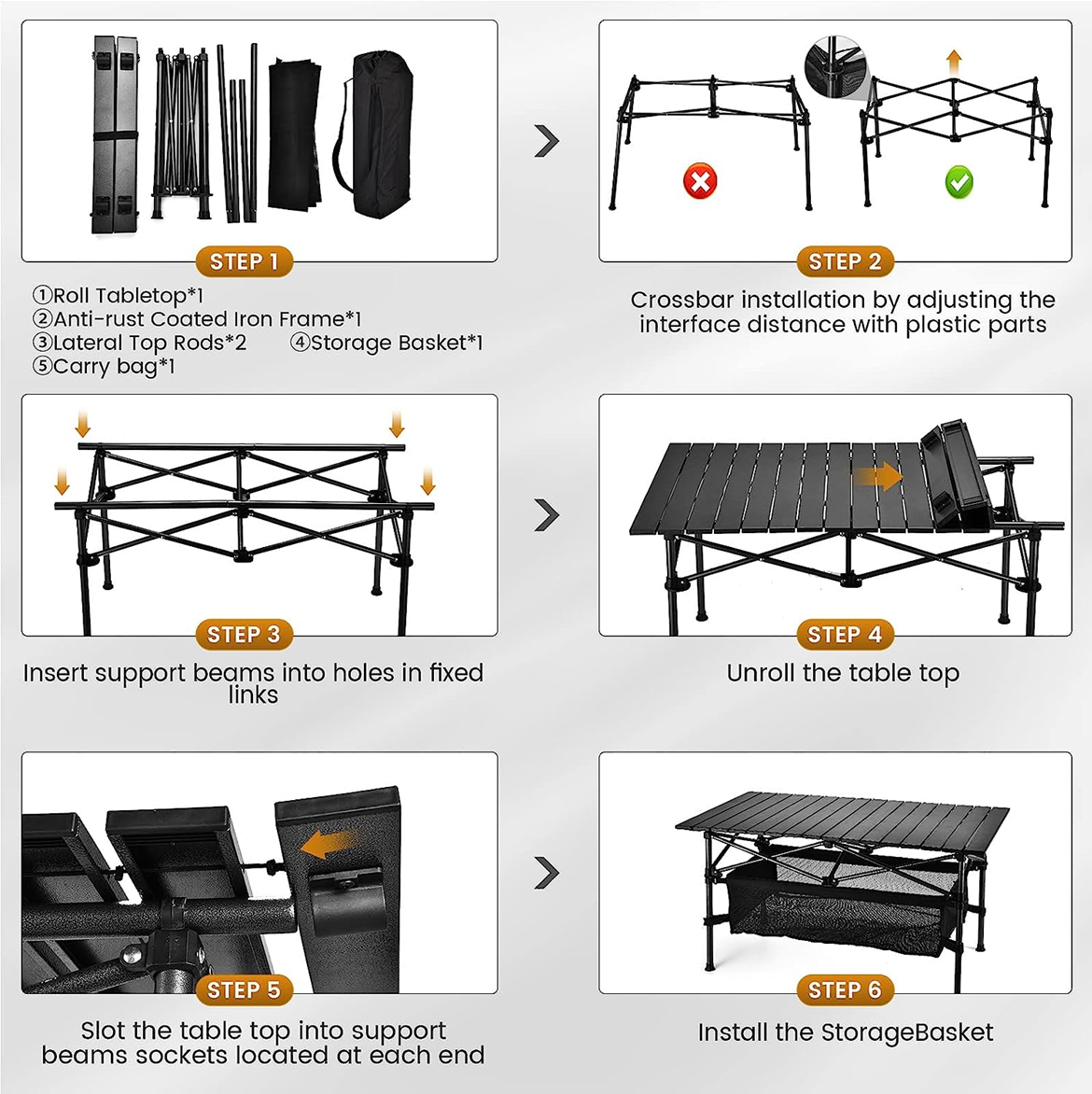 STEP 1

①Roll Tabletop*1
②Anti-rust Coated Iron Frame*1
③Lateral Top Rods*2 ④Storage Basket*1
⑤Carry bag*1

STEP 2

Crossbar installation by adjusting the interface distance with plastic parts

STEP 3

Insert support beams into holes in fixed links

STEP 4

Unroll the table top

STEP 5

Slot the table top into support beams sockets located at each end

STEP 6

Install the StorageBasket