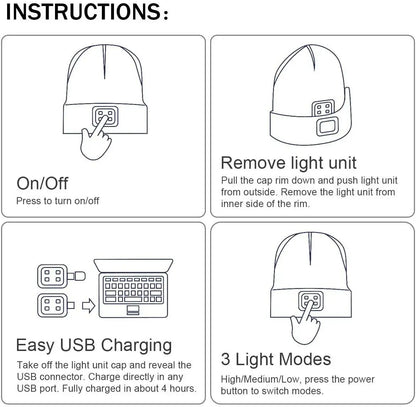 INSTRUCTIONS：

On/Off
Press to turn on/off

Remove light unit
Pull the cap rim down and push light unit from outside. Remove the light unit from inner side of the rim.

Easy USB Charging
Take off the light unit cap and reveal the USB connector. Charge directly in any USB port. Fully charged in about 4 hours.

3 Light Modes
High/Medium/Low, press the power button to switch modes.