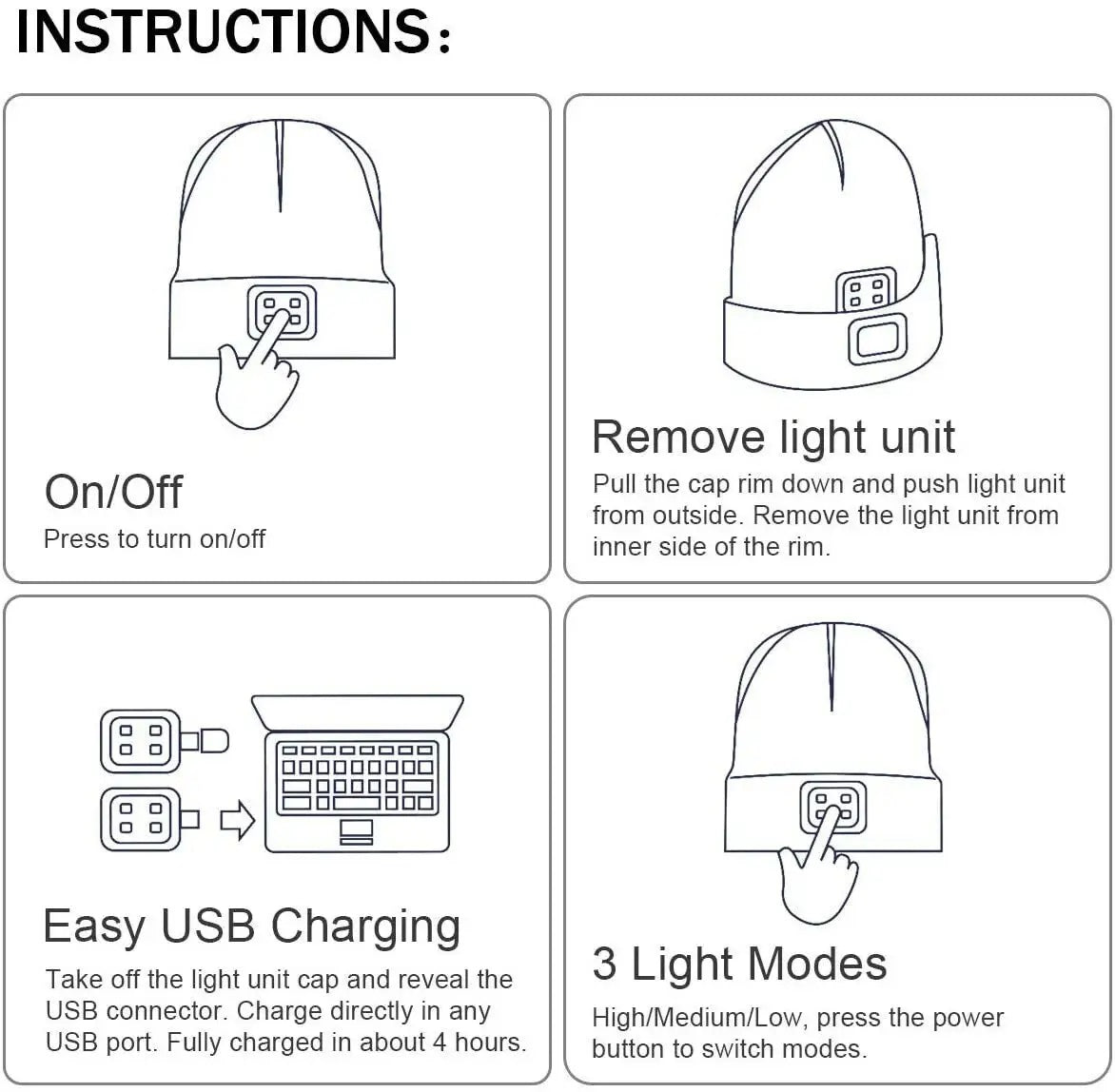 INSTRUCTIONS:

On/Off
Press to turn on/off

Remove light unit
Pull the cap rim down and push light unit from outside. Remove the light unit from inner side of the rim.

Easy USB Charging
Take off the light unit cap and reveal the USB connector. Charge directly in any USB port. Fully charged in about 4 hours.

3 Light Modes
High/Medium/Low, press the power button to switch modes.