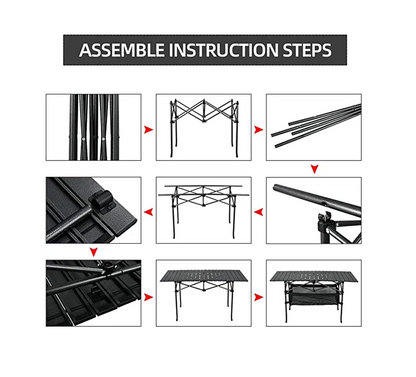 ASSEMBLE INSTRUCTION STEPS