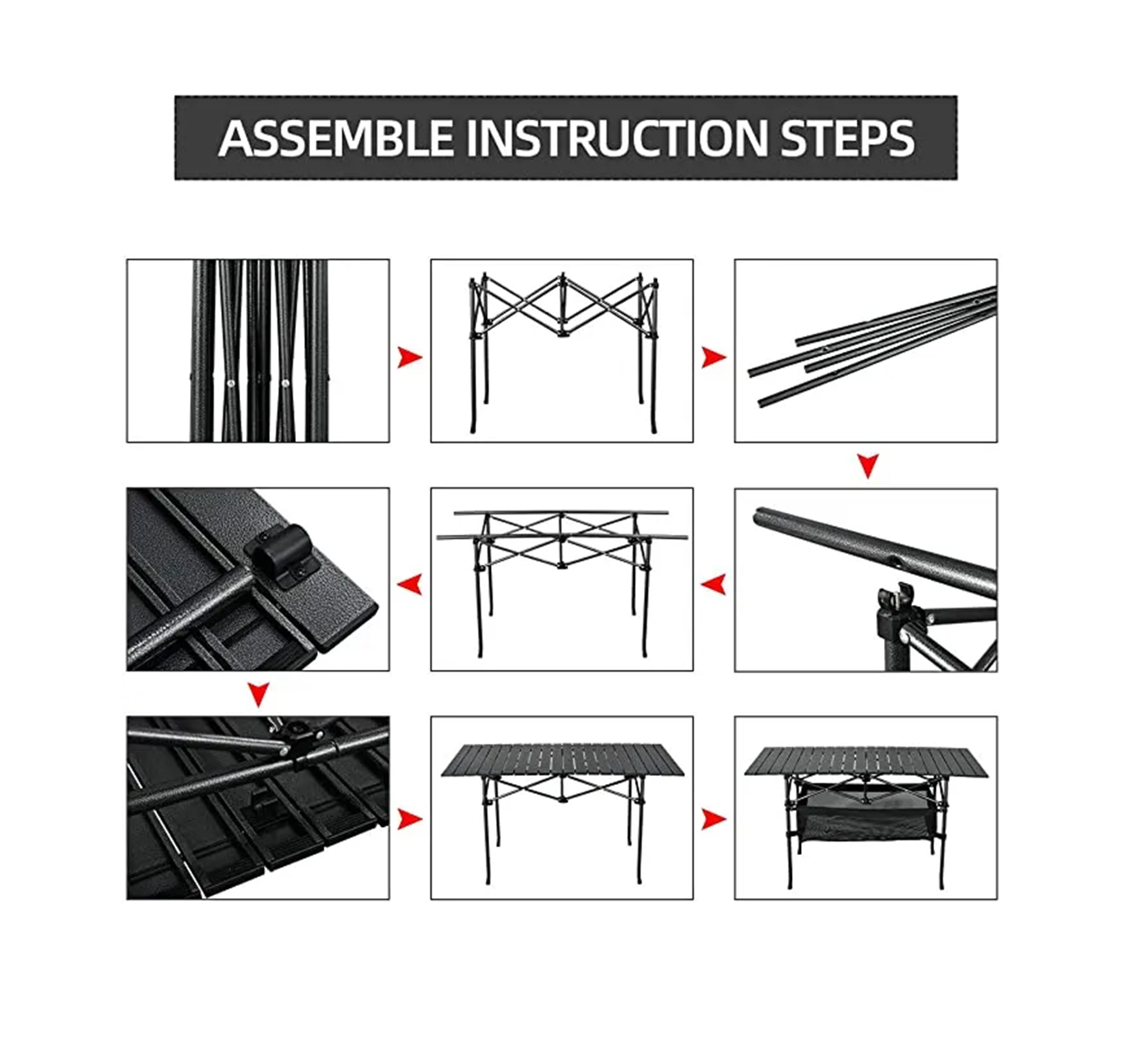 ASSEMBLE INSTRUCTION STEPS