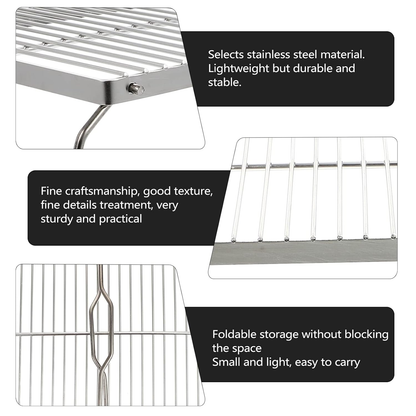 Selects stainless steel material. Lightweight but durable and stable.

Fine craftsmanship, good texture, fine details treatment, very sturdy and practical

Foldable storage without blocking the space
Small and light, easy to carry