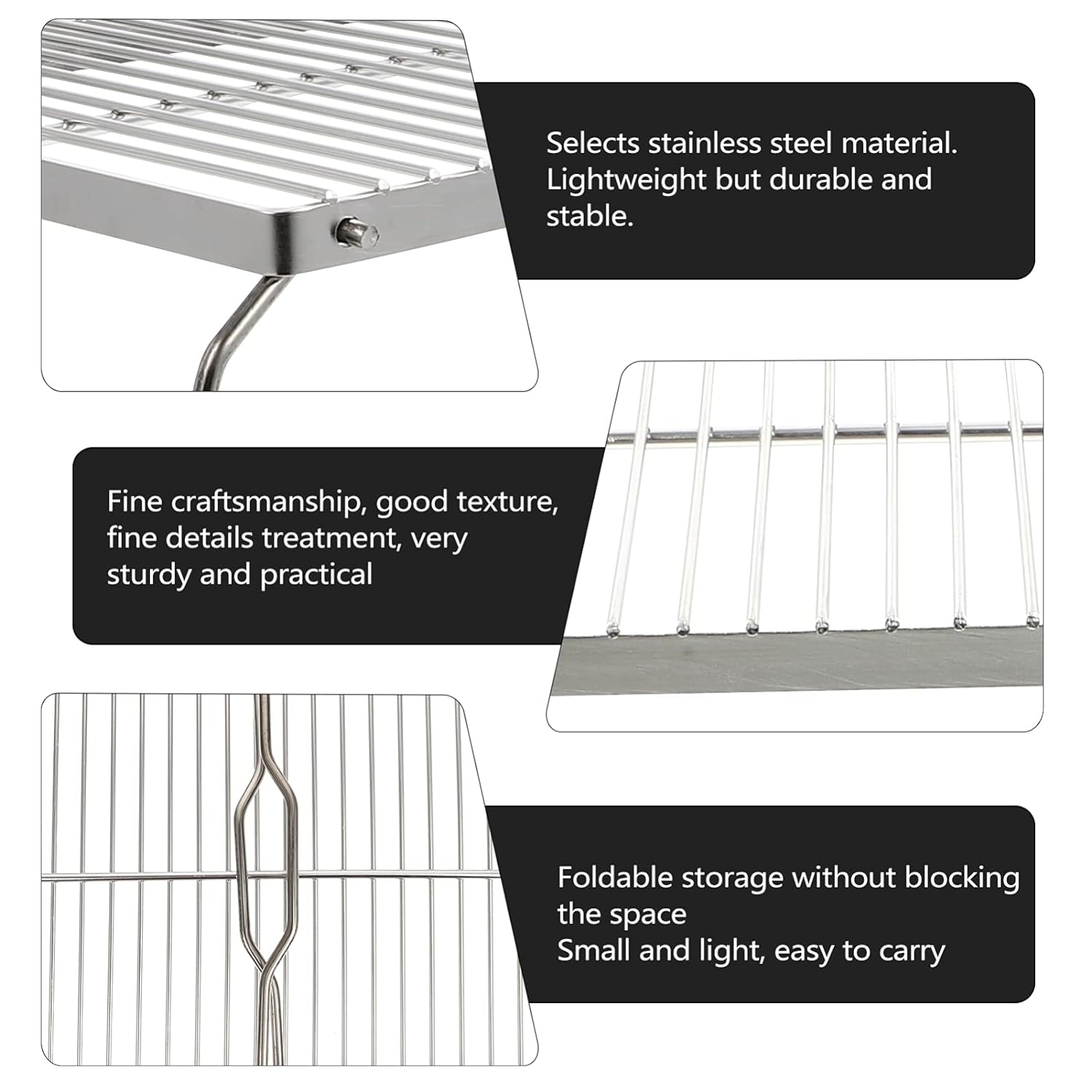 Selects stainless steel material. Lightweight but durable and stable.

Fine craftsmanship, good texture, fine details treatment, very sturdy and practical

Foldable storage without blocking the space
Small and light, easy to carry