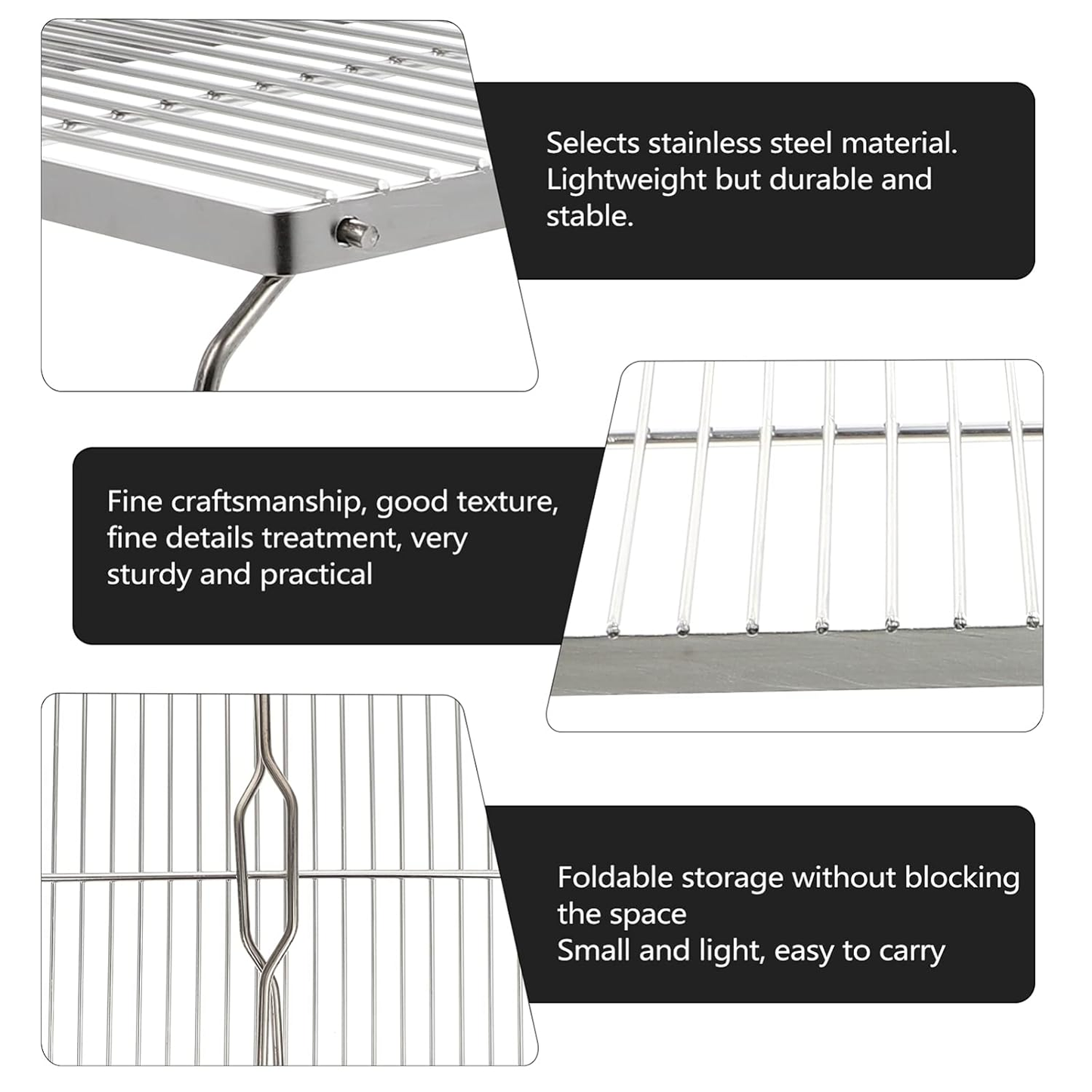 Selects stainless steel material. Lightweight but durable and stable.

Fine craftsmanship, good texture, fine details treatment, very sturdy and practical

Foldable storage without blocking the space
Small and light, easy to carry