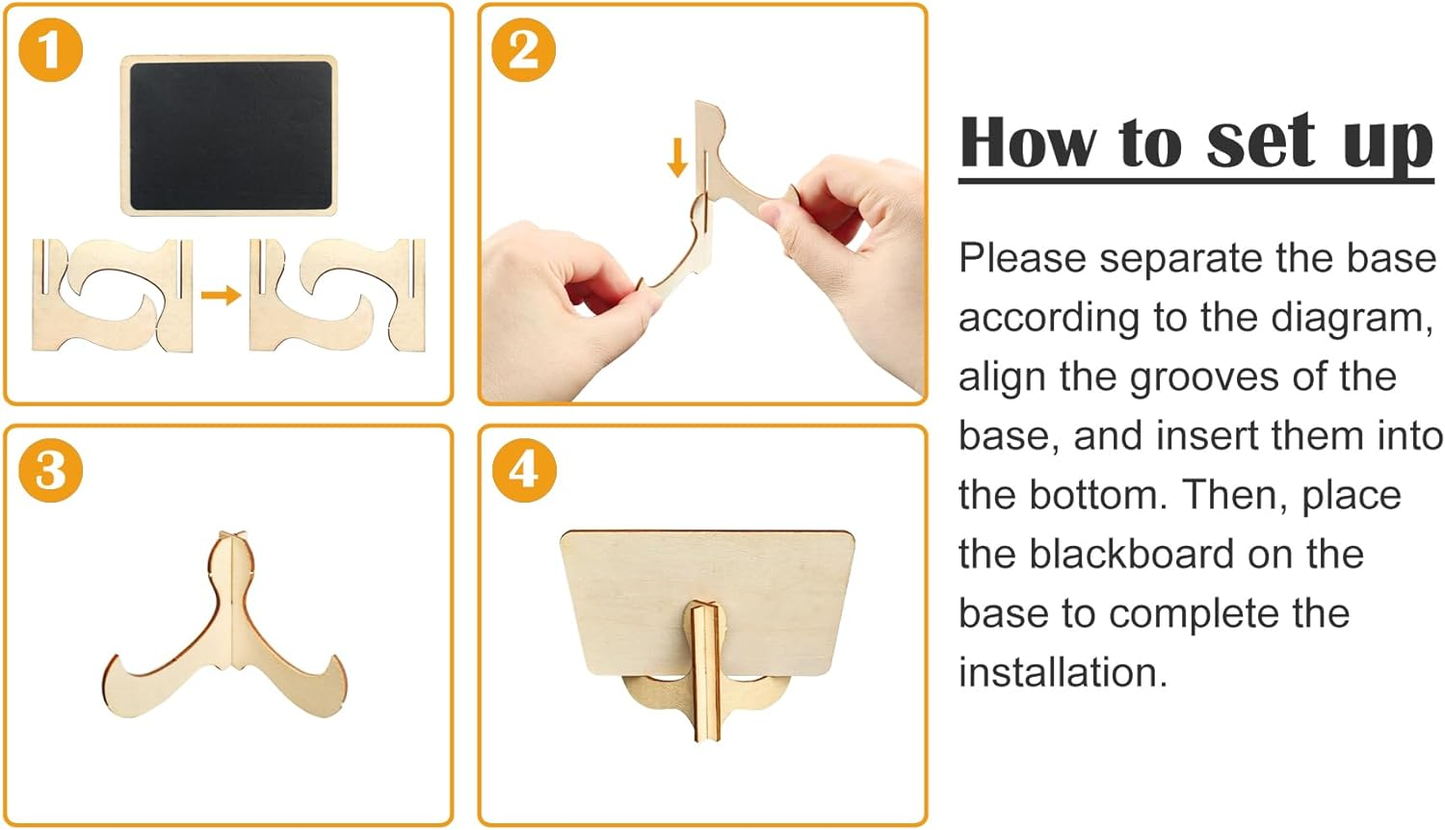 1

2

3

4

How to set up

Please separate the base according to the diagram, align the grooves of the base, and insert them into the bottom. Then, place the blackboard on the base to complete the installation.