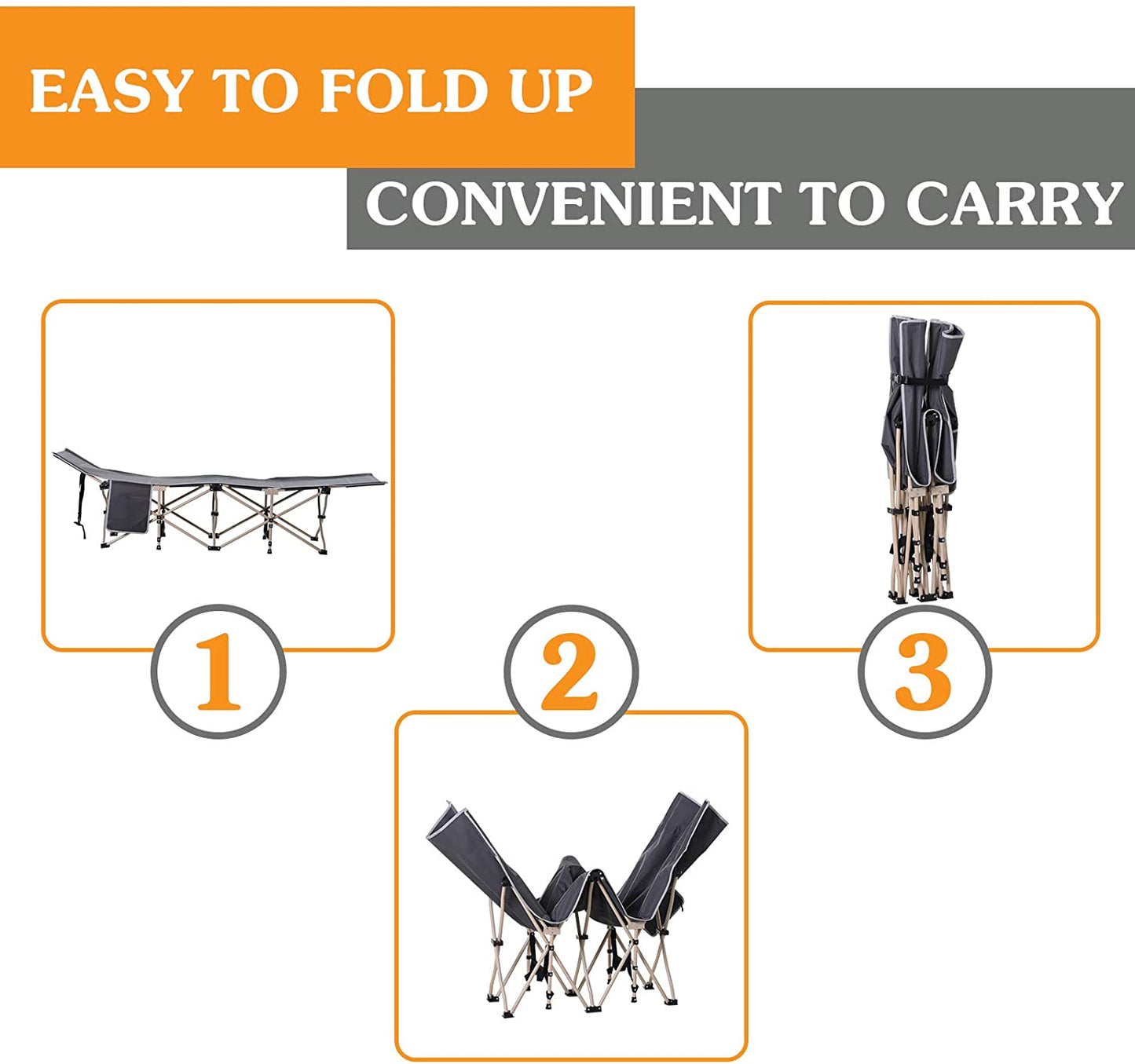 EASY TO FOLD UP

CONVENIENT TO CARRY

1

2

3